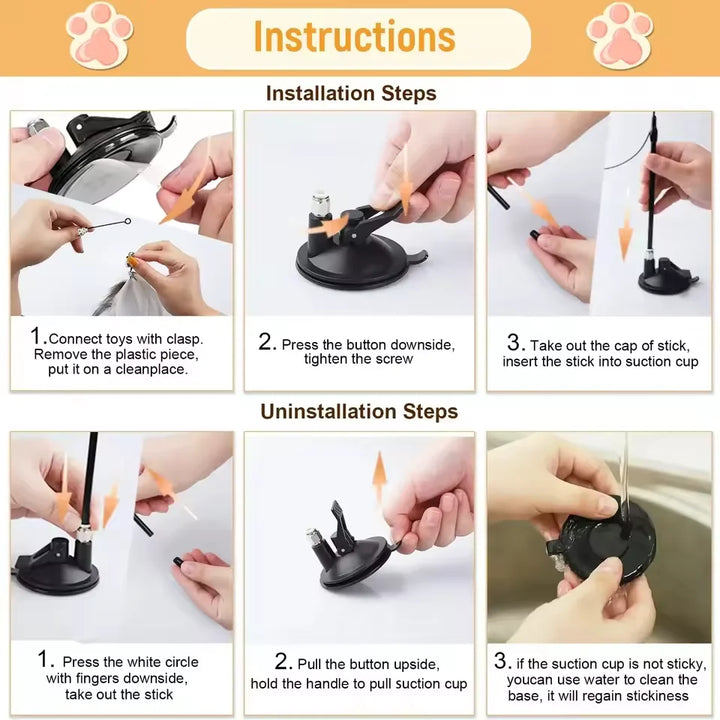 Instructions

Installation Steps

1. Connect toys with clasp. Remove the plastic piece, put it on a cleanplace.

2. Press the button downside, tighten the screw

3. Take out the cap of stick, insert the stick into suction cup

Uninstallation Steps

1. Press the white circle with fingers downside, take out the stick

2. Pull the button upside, hold the handle to pull suction cup

3. if the suction cup is not sticky, youcan use water to clean the base, it will regain stickiness